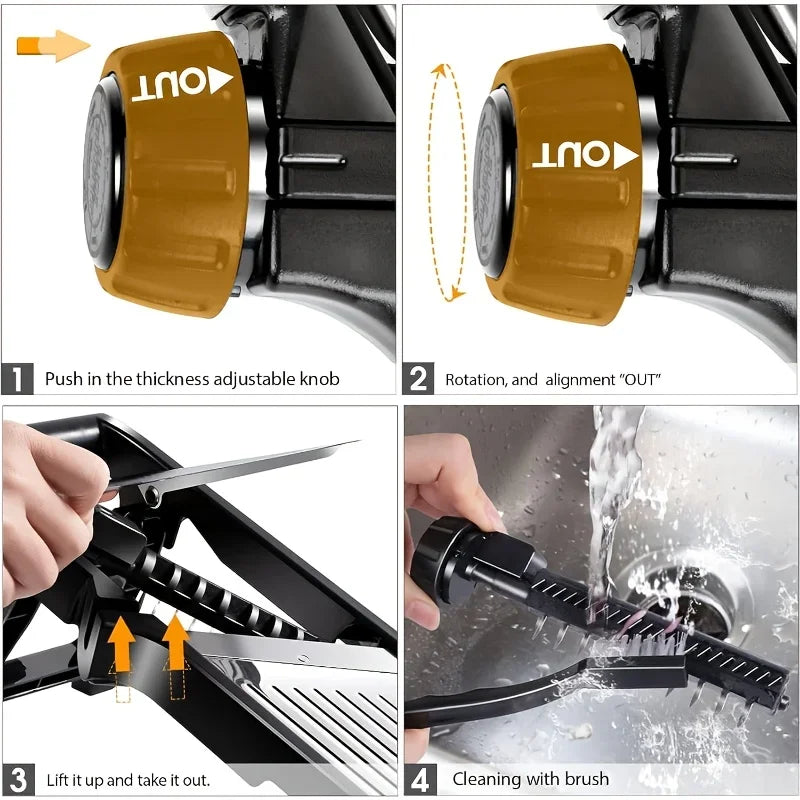 OUT

1 Push in the thickness adjustable knob

OUT

2 Rotation, and alignment "OUT"

3 Lift it up and take it out.

4 Cleaning with brush